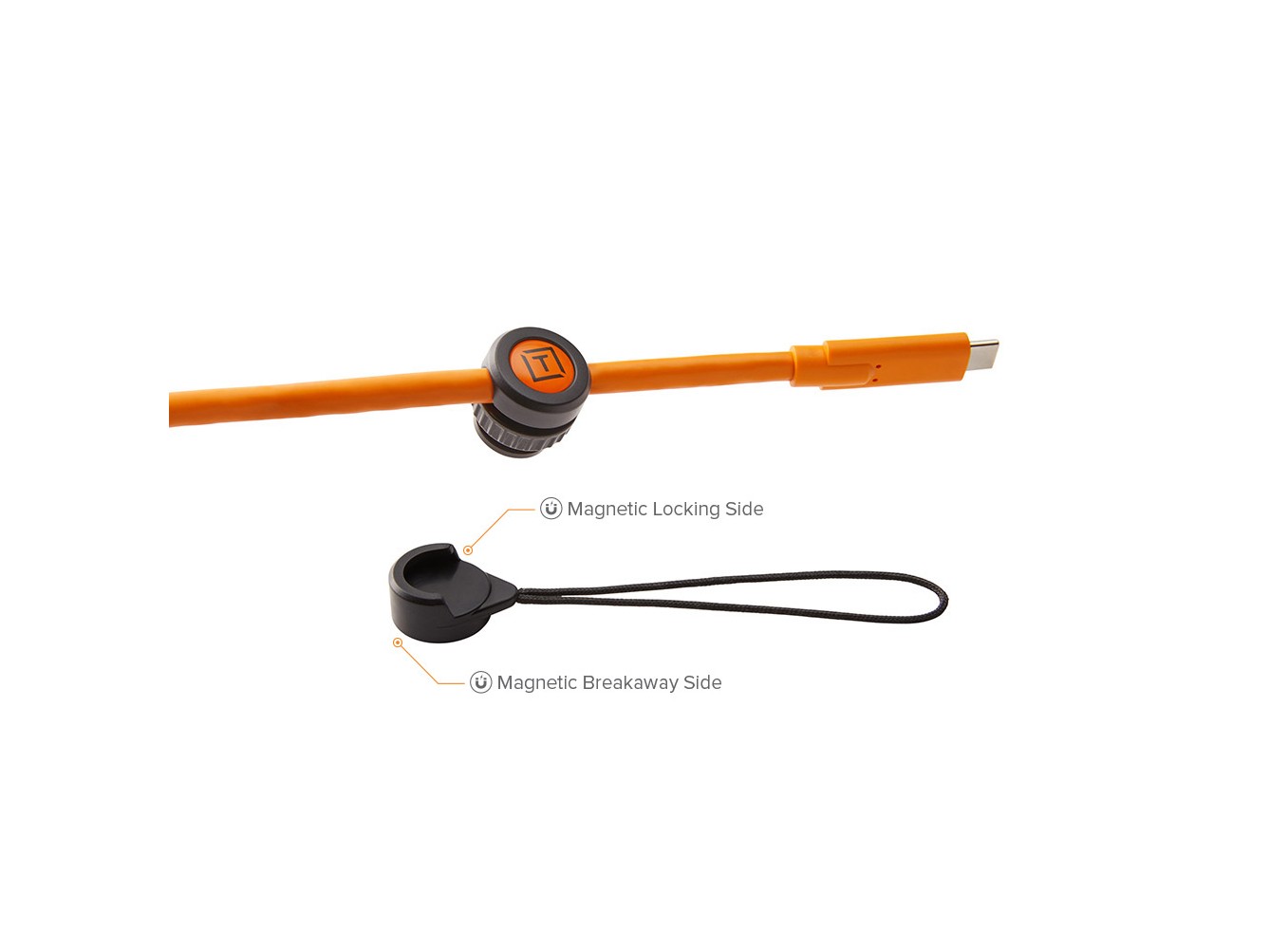 T

Magnetic Locking Side

Magnetic Breakaway Side