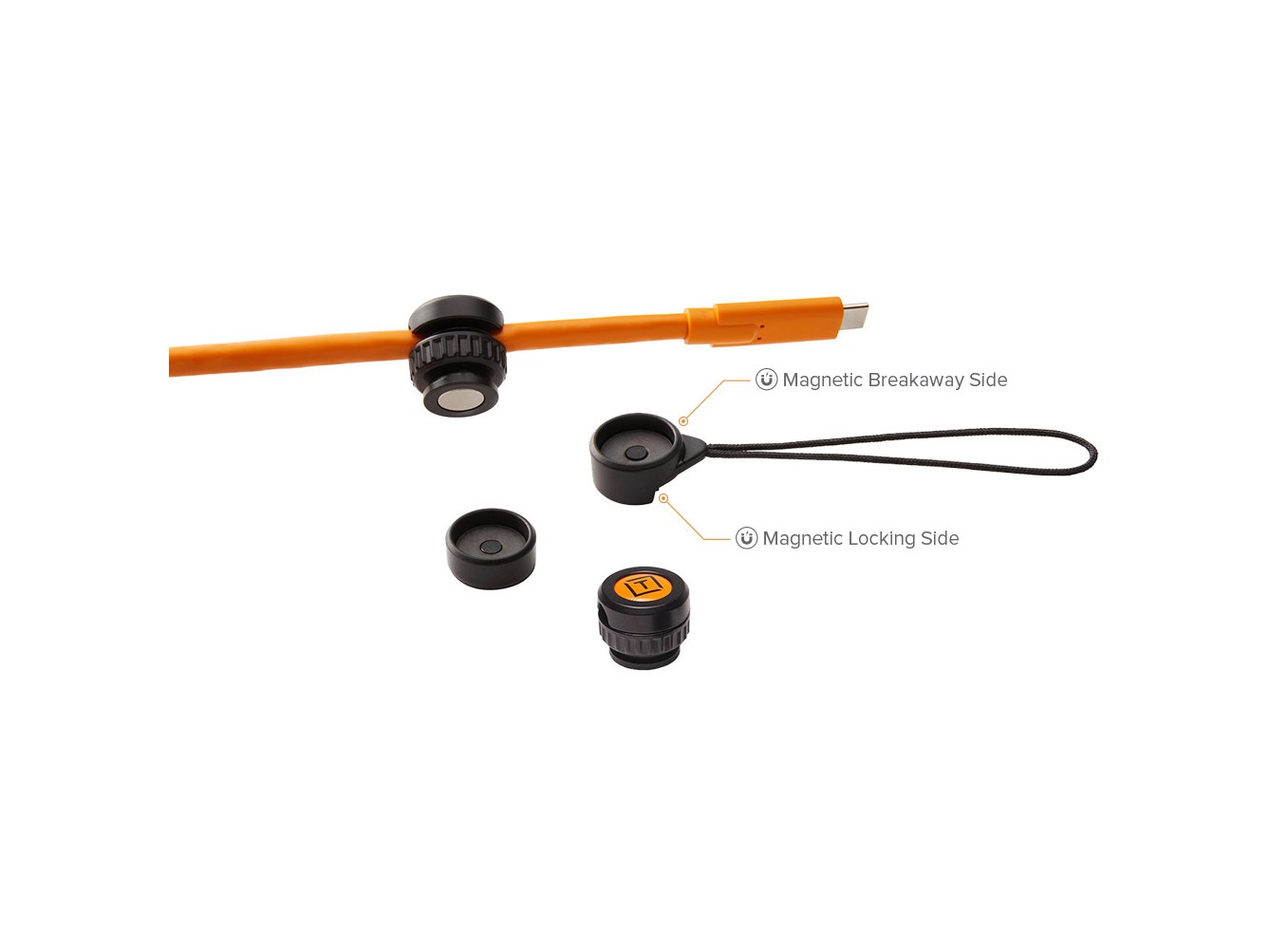 Magnetic Breakaway Side

Magnetic Locking Side