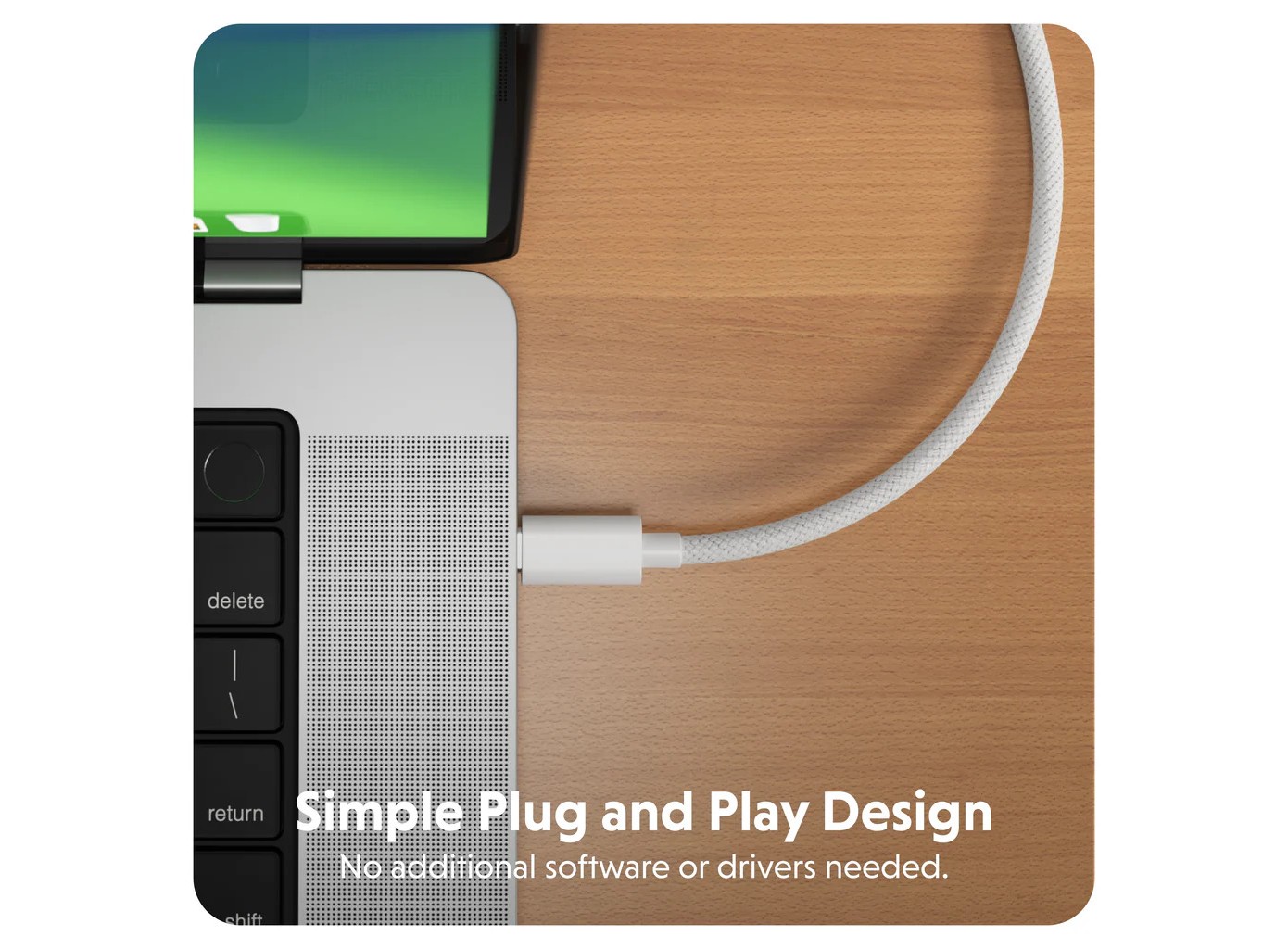 delete

|
\

return

shift

Simple Plug and Play Design
No additional software or drivers needed.