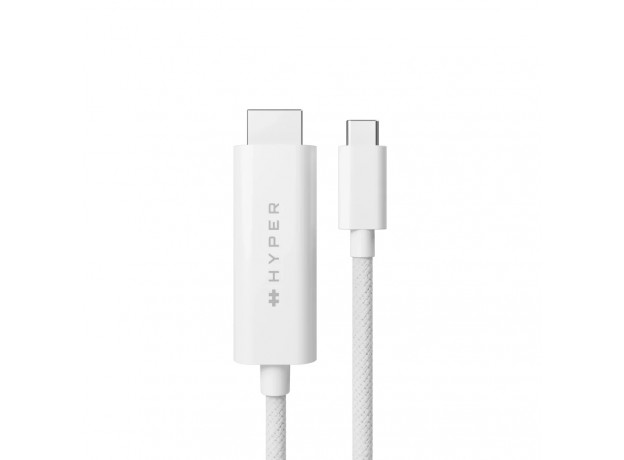 HYPER